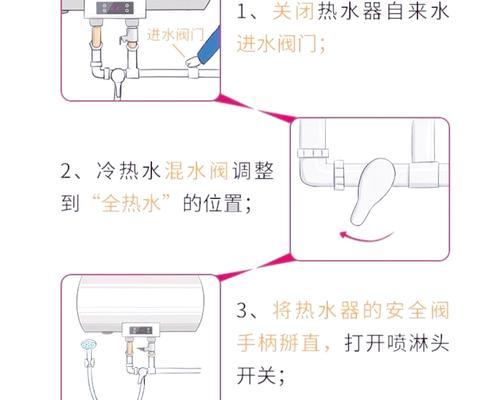 进水阀门

1、关闭热水器自来水进水阀门；

2、冷热水混水阀调整到“全热水”的位置；

3、将热水器的安全阀手柄掰直，打开喷淋头开关；