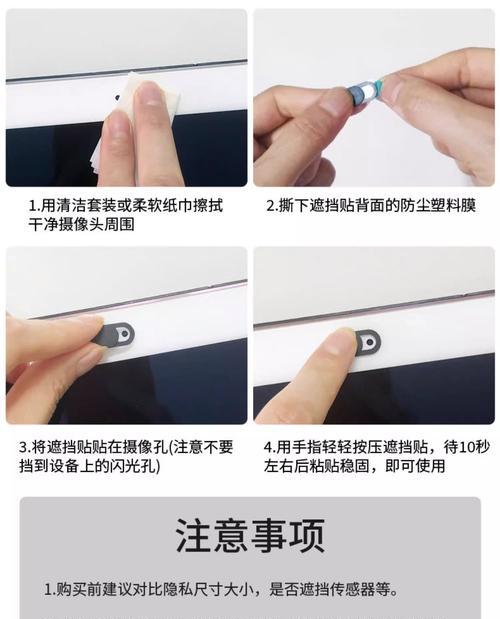 1.用清洁套装或柔软纸巾擦拭干净摄像头周围

2.撕下遮挡贴背面的防尘塑料膜

3.将遮挡贴贴在摄像孔(注意不要挡到设备上的闪光孔)

4.用手指轻轻按压遮挡贴，待10秒左右后粘贴稳固，即可使用

注意事项

1.购买前建议对比隐私尺寸大小，是否遮挡传感器等。